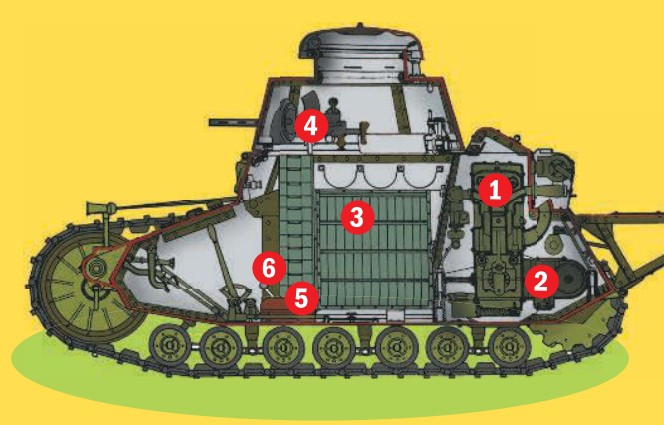 4
1
3
6
2
5